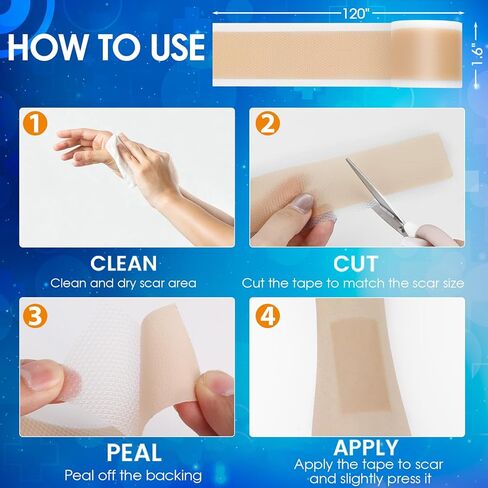 HOW TO USE

120"

1.6"

1

CLEAN
Clean and dry scar area

2

CUT
Cut the tape to match the scar size

3

PEAL
Peal off the backing

4

APPLY
Apply the tape to scar and slightly press it