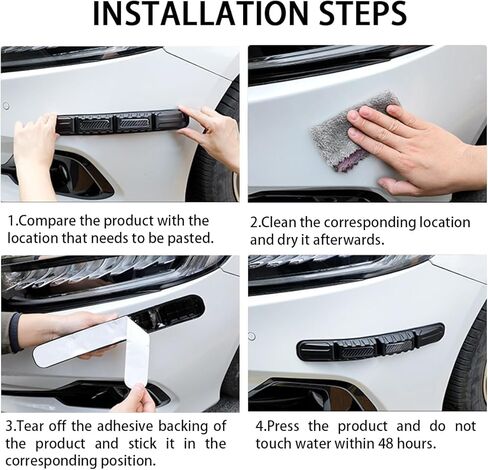 INSTALLATION STEPS

1.Compare the product with the location that needs to be pasted.

2.Clean the corresponding location and dry it afterwards.

3.Tear off the adhesive backing of the product and stick it in the corresponding position.

4.Press the product and do not touch water within 48 hours.