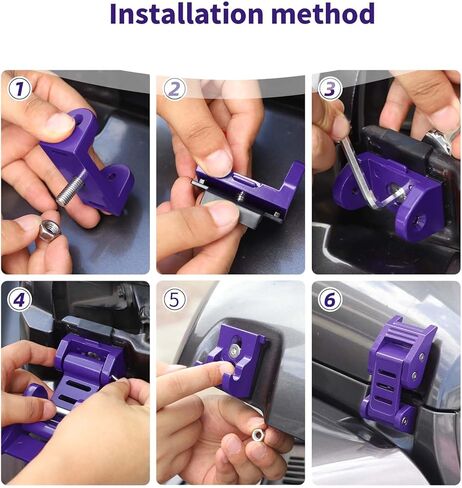 Installation method

1

2

3

4

5

6