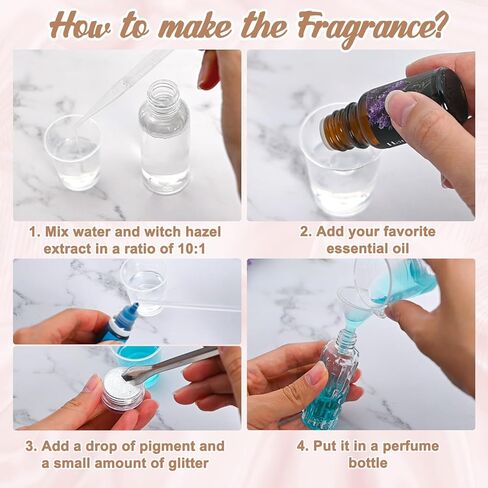 How to make the Fragrance?

1. Mix water and witch hazel extract in a ratio of 10:1

2. Add your favorite essential oil

3. Add a drop of pigment and a small amount of glitter

4. Put it in a perfume bottle