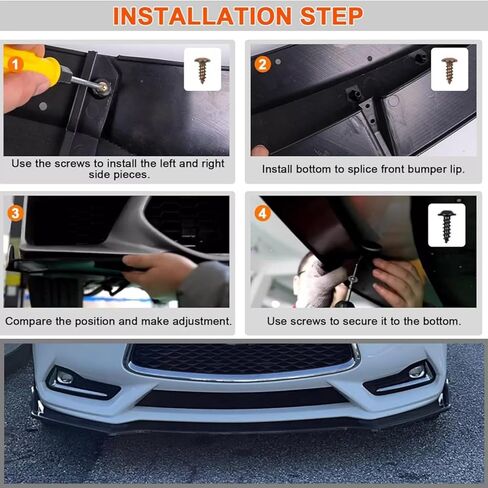 INSTALLATION STEP

1

Use the screws to install the left and right side pieces.

2

Install bottom to splice front bumper lip.

3

Compare the position and make adjustment.

4

Use screws to secure it to the bottom.