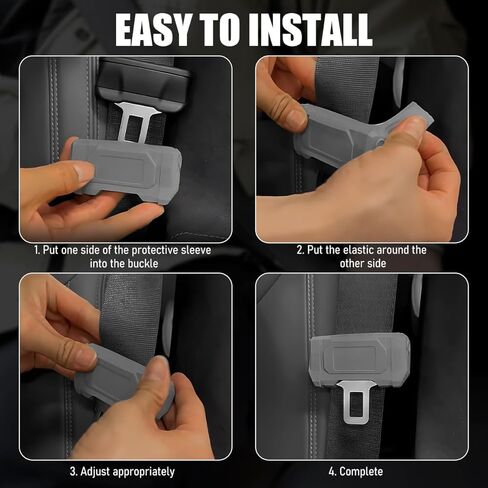 EASY TO INSTALL

1. Put one side of the protective sleeve into the buckle

2. Put the elastic around the other side

3. Adjust appropriately

4. Complete