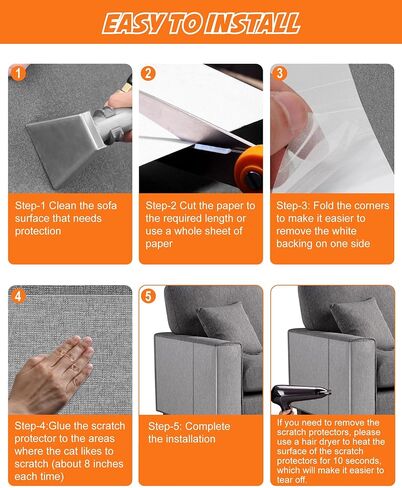 EASY TO INSTALL

1

Step-1 Clean the sofa surface that needs protection

2

Step-2 Cut the paper to the required length or use a whole sheet of paper

3

Step-3: Fold the corners to make it easier to remove the white backing on one side

4

Step-4:Glue the scratch protector to the areas where the cat likes to scratch (about 8 inches each time)

5

Step-5: Complete the installation

If you need to remove the scratch protectors, please use a hair dryer to heat the surface of the scratch protectors for 10 seconds, which will make it easier to tear off.