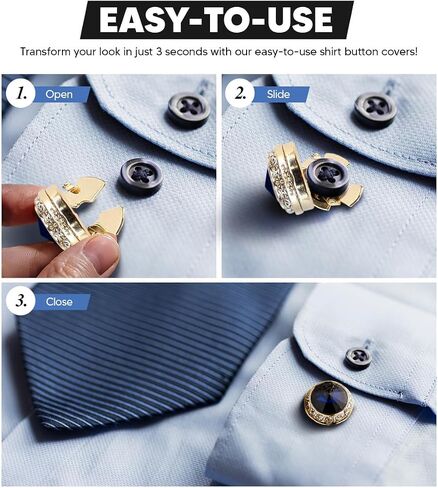 EASY-TO-USE

Transform your look in just 3 seconds with our easy-to-use shirt button covers!

1. Open

2. Slide

3. Close