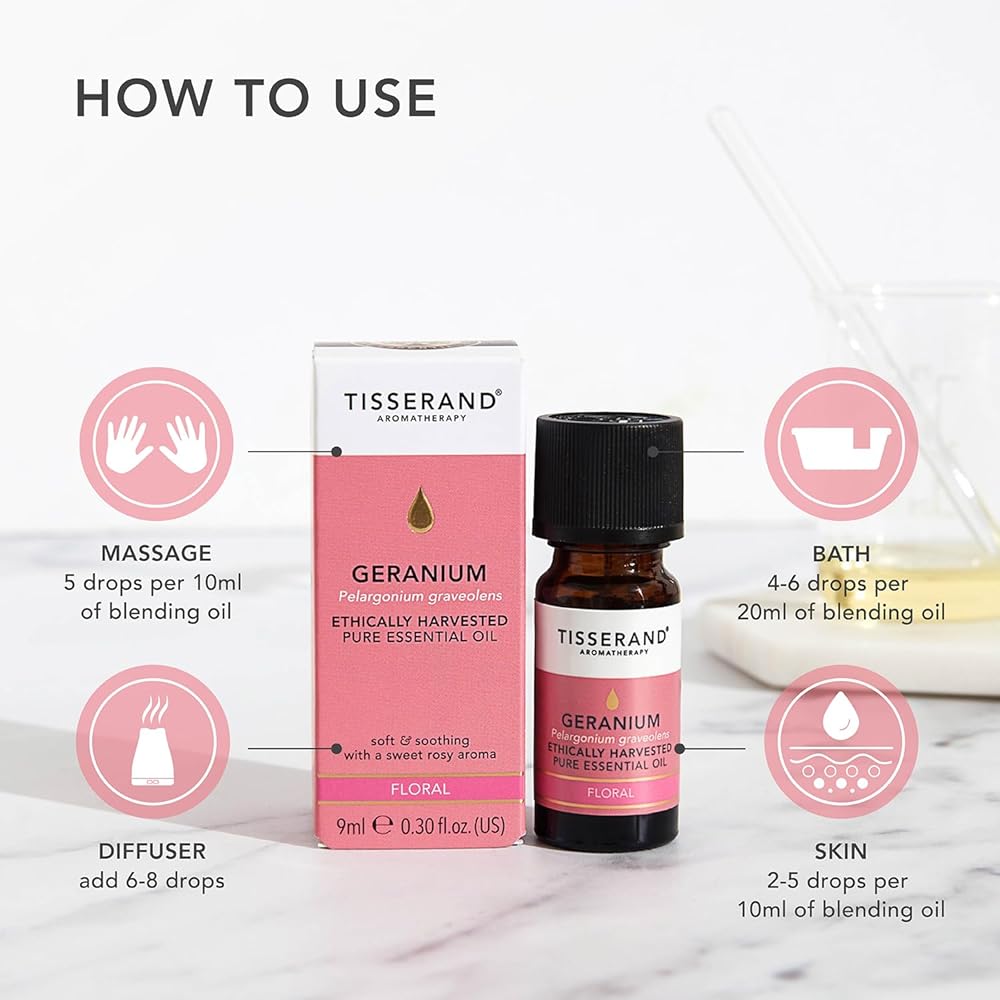 HOW TO USE

MASSAGE
5 drops per 10ml of blending oil

DIFFUSER
add 6-8 drops

TISSERAND®
AROMATHERAPY

GERANIUM
Pelargonium graveolens
ETHICALLY HARVESTED
PURE ESSENTIAL OIL

soft & soothing with a sweet rosy aroma

FLORAL

9ml ℮ 0.30 fl.oz. (US)

TISSERAND®
AROMATHERAPY

GERANIUM
Pelargonium graveolens
ETHICALLY HARVESTED
PURE ESSENTIAL OIL

FLORAL

BATH
4-6 drops per 20ml of blending oil

SKIN
2-5 drops per 10ml of blending oil