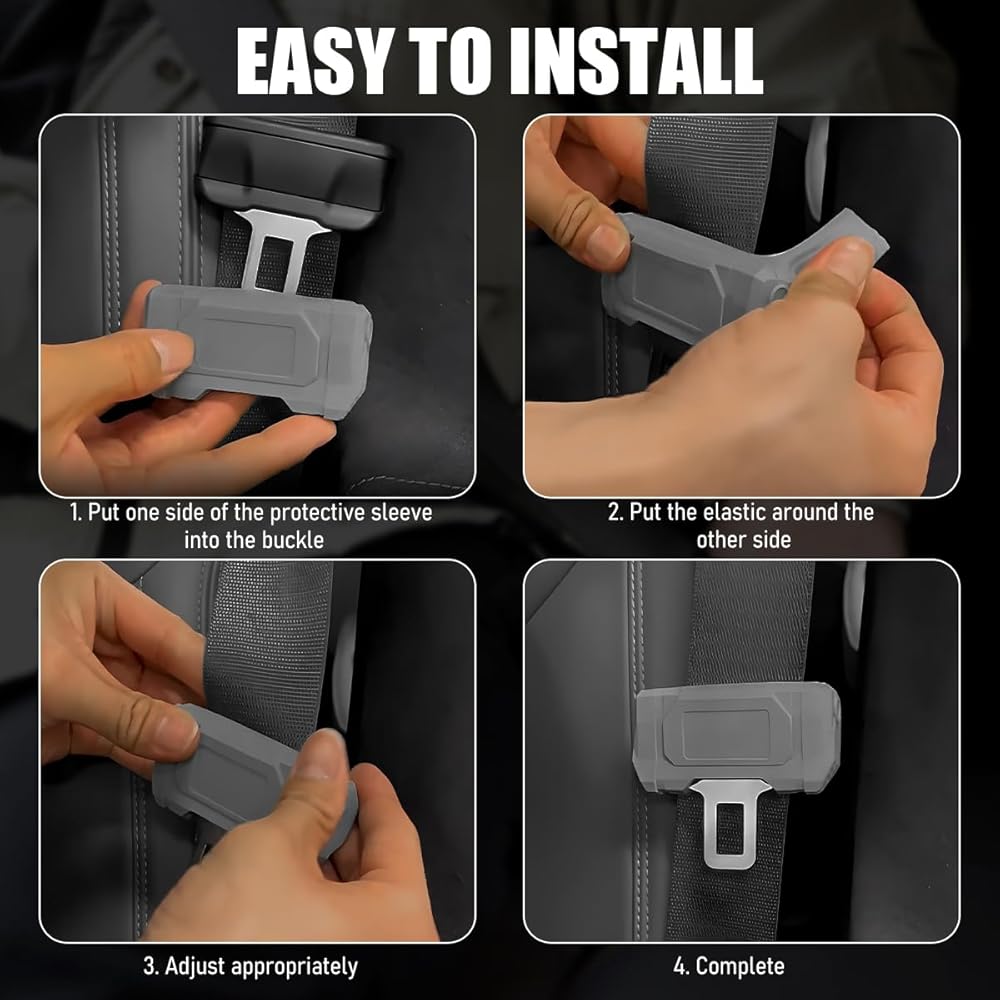 EASY TO INSTALL

1. Put one side of the protective sleeve into the buckle

2. Put the elastic around the other side

3. Adjust appropriately

4. Complete