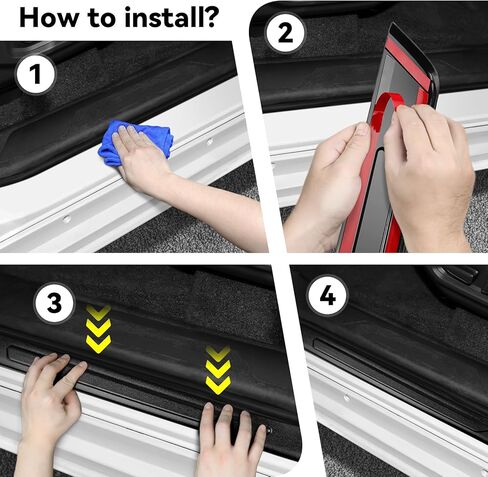 How to install?

1

2

3

4