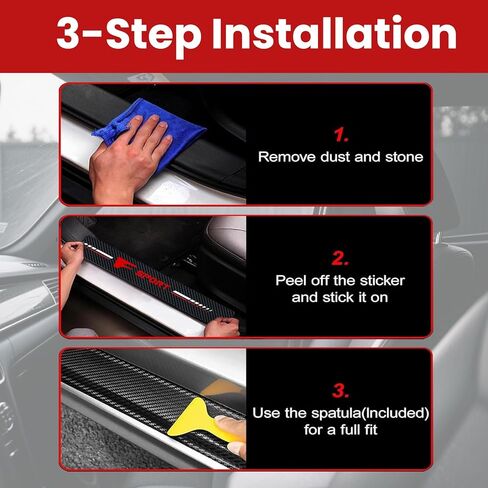 3-Step Installation

1.
Remove dust and stone

F SPORT

2.
Peel off the sticker and stick it on

3.
Use the spatula(Included) for a full fit