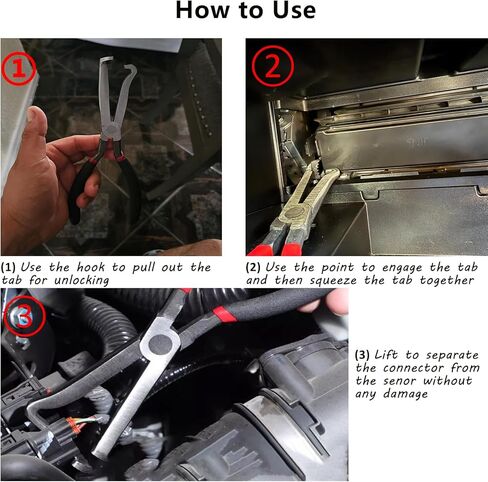 How to Use

1

2

(1) Use the hook to pull out the tab for unlocking

(2) Use the point to engage the tab and then squeeze the tab together

3

(3) Lift to separate the connector from the senor without any damage