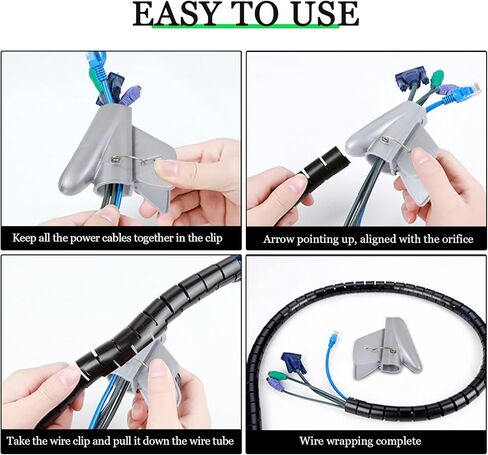 EASY TO USE

Keep all the power cables together in the clip

Arrow pointing up, aligned with the orifice

Take the wire clip and pull it down the wire tube

Wire wrapping complete