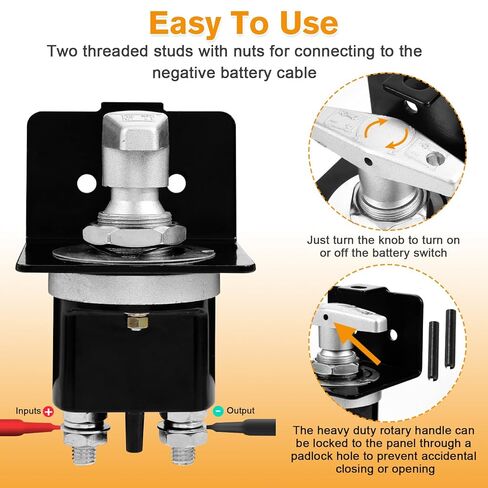 Easy To Use

Two threaded studs with nuts for connecting to the negative battery cable

Just turn the knob to turn on or off the battery switch

Inputs +

- Output

The heavy duty rotary handle can be locked to the panel through a padlock hole to prevent accidental closing or opening