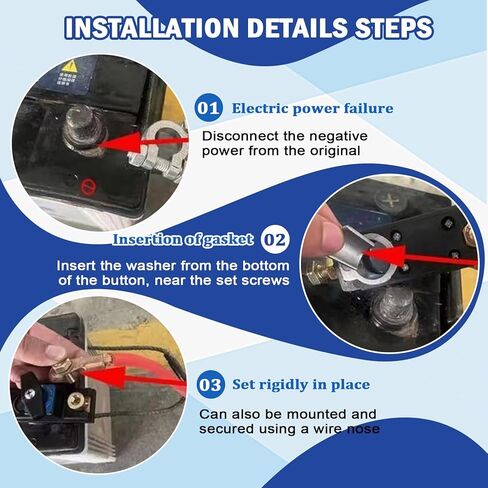 INSTALLATION DETAILS STEPS

01 Electric power failure

Disconnect the negative power from the original

Insertion of gasket 02

Insert the washer from the bottom of the button, near the set screws

03 Set rigidly in place

Can also be mounted and secured using a wire nose