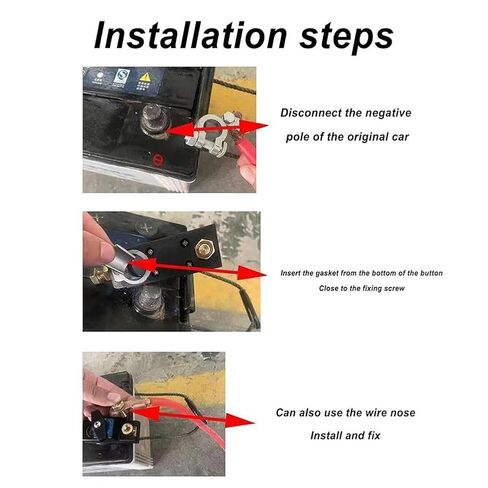 Installation steps

Disconnect the negative pole of the original car

Insert the gasket from the bottom of the button
Close to the fixing screw

Can also use the wire nose
Install and fix