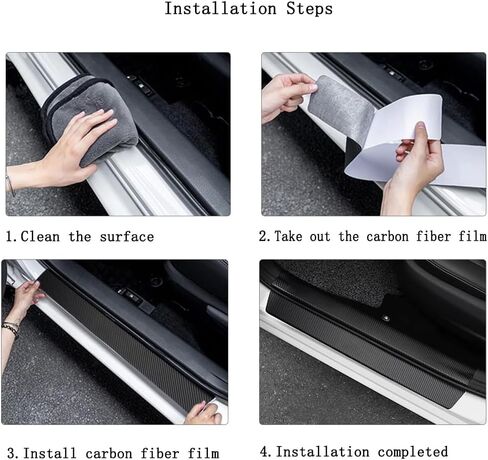 Installation Steps

1. Clean the surface

2. Take out the carbon fiber film

3. Install carbon fiber film

4. Installation completed