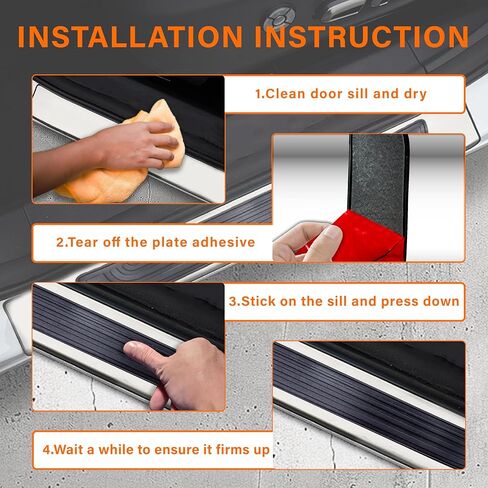 INSTALLATION INSTRUCTION

1.Clean door sill and dry

2.Tear off the plate adhesive

3.Stick on the sill and press down

4.Wait a while to ensure it firms up