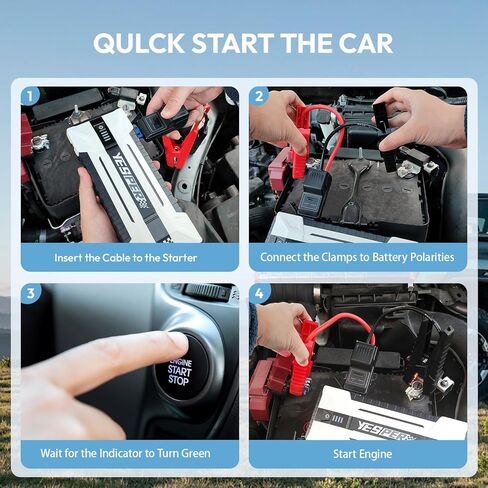 QULCK START THE CAR

1

YESPER

Insert the Cable to the Starter

2

Connect the Clamps to Battery Polarities

3

ENGINE START STOP

Wait for the Indicator to Turn Green

4

YESPER

Start Engine