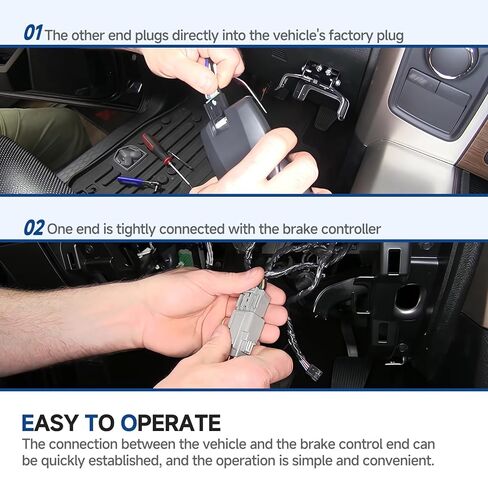 01 The other end plugs directly into the vehicle's factory plug

02 One end is tightly connected with the brake controller

EASY TO OPERATE
The connection between the vehicle and the brake control end can be quickly established, and the operation is simple and convenient.