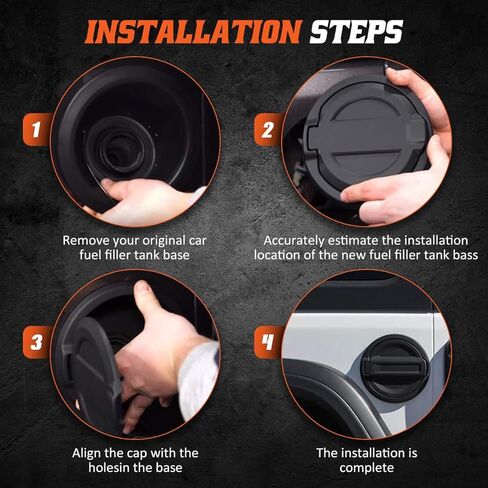 INSTALLATION STEPS

1

Remove your original car fuel filler tank base

2

Accurately estimate the installation location of the new fuel filler tank bass

3

Align the cap with the holesin the base

4

The installation is complete