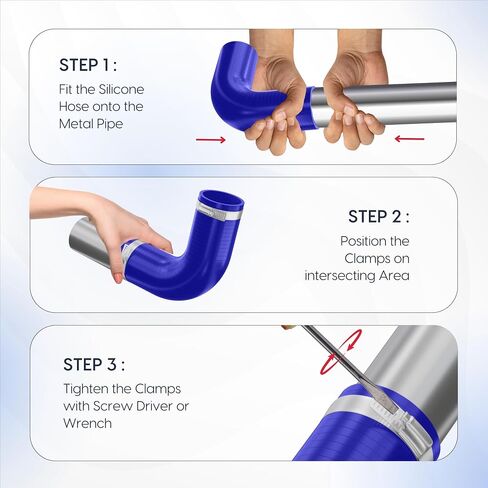 STEP 1 :

Fit the Silicone Hose onto the Metal Pipe

STEP 2 :

Position the Clamps on intersecting Area

STEP 3 :

Tighten the Clamps with Screw Driver or Wrench