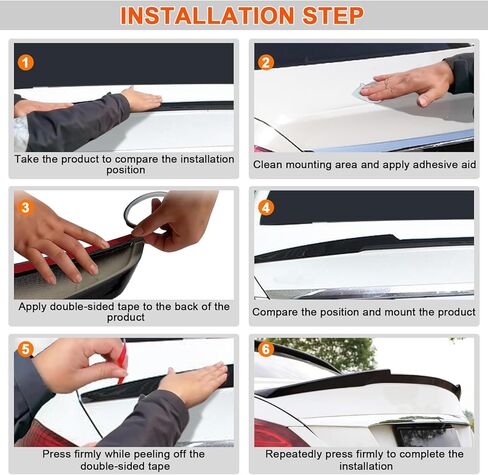 INSTALLATION STEP

1
Take the product to compare the installation position

2
Clean mounting area and apply adhesive aid

3
Apply double-sided tape to the back of the product

4
Compare the position and mount the product

5
Press firmly while peeling off the double-sided tape

6
Repeatedly press firmly to complete the installation