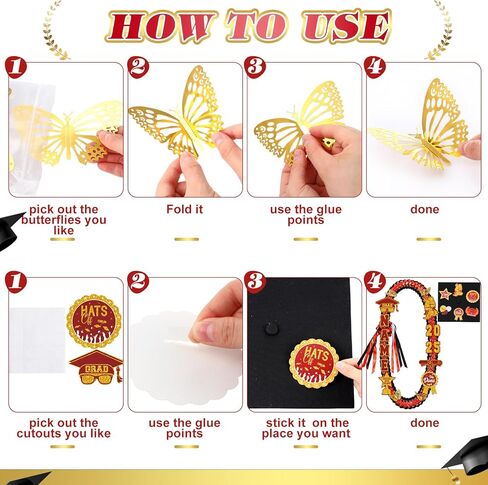 HOW TO USE

1
pick out the butterflies you like

2
Fold it

3
use the glue points

4
done

1
HATS Off
GRAD
pick out the cutouts you like

2
use the glue points

3
HATS Off
stick it on the place you want

4
NAME
2025
done