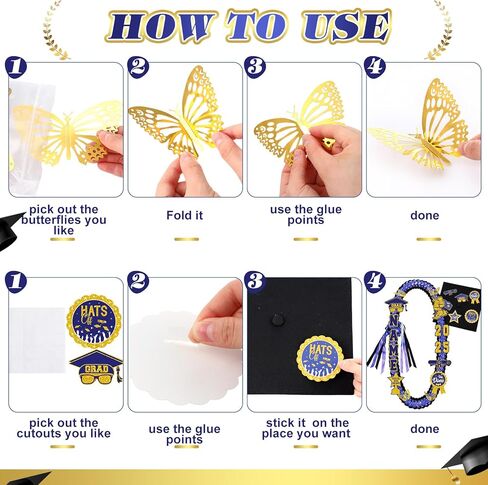 HOW TO USE

1
pick out the butterflies you like

2
Fold it

3
use the glue points

4
done

1
HATS Off
GRAD
pick out the cutouts you like

2
use the glue points

3
HATS Off
stick it on the place you want

4
NAME
2025
done