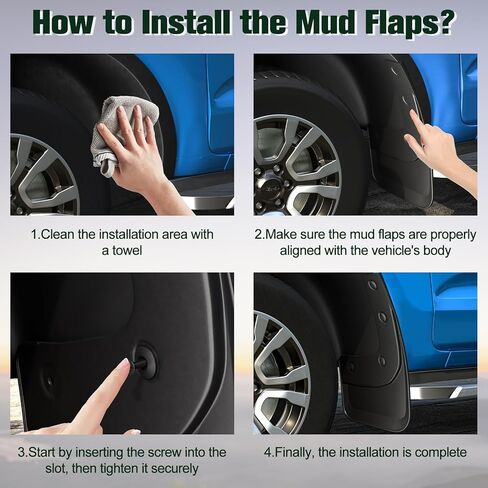 How to Install the Mud Flaps?

1.Clean the installation area with a towel

2.Make sure the mud flaps are properly aligned with the vehicle's body

3.Start by inserting the screw into the slot, then tighten it securely

4.Finally, the installation is complete