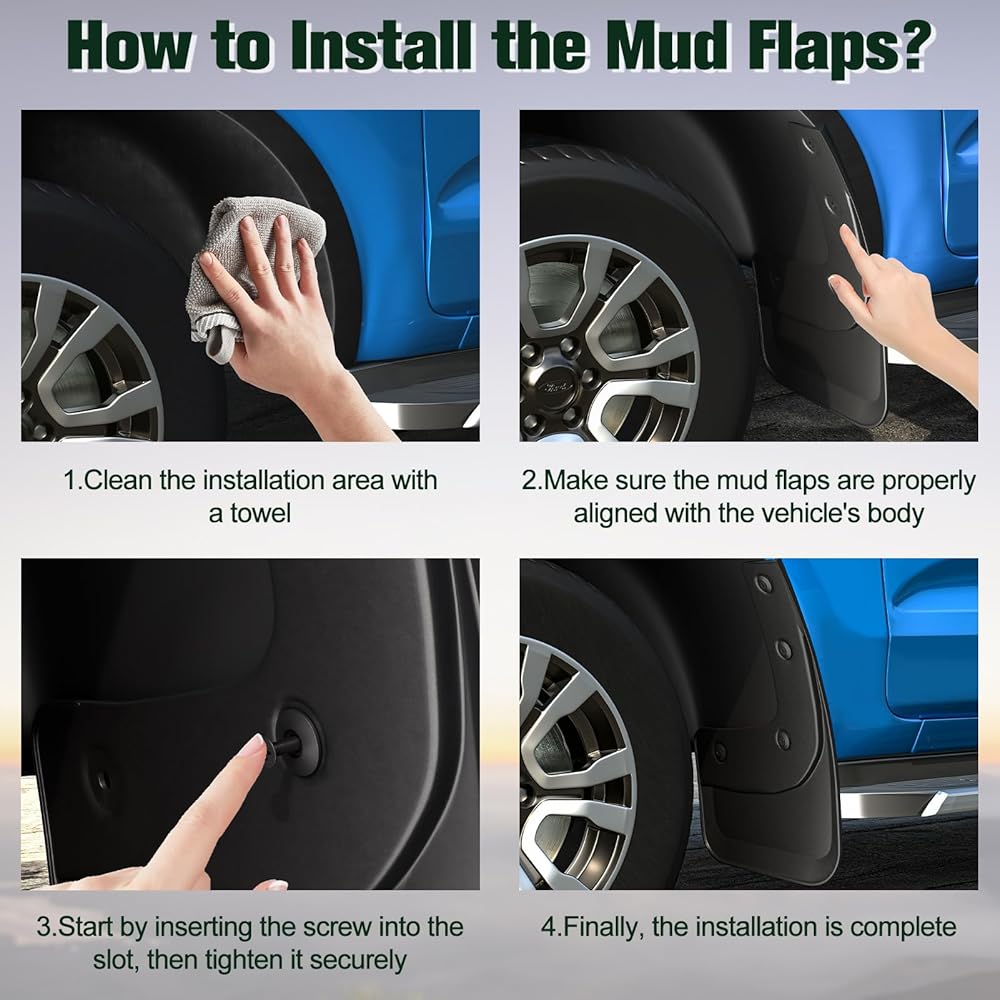 How to Install the Mud Flaps?

1.Clean the installation area with a towel

2.Make sure the mud flaps are properly aligned with the vehicle's body

3.Start by inserting the screw into the slot, then tighten it securely

4.Finally, the installation is complete