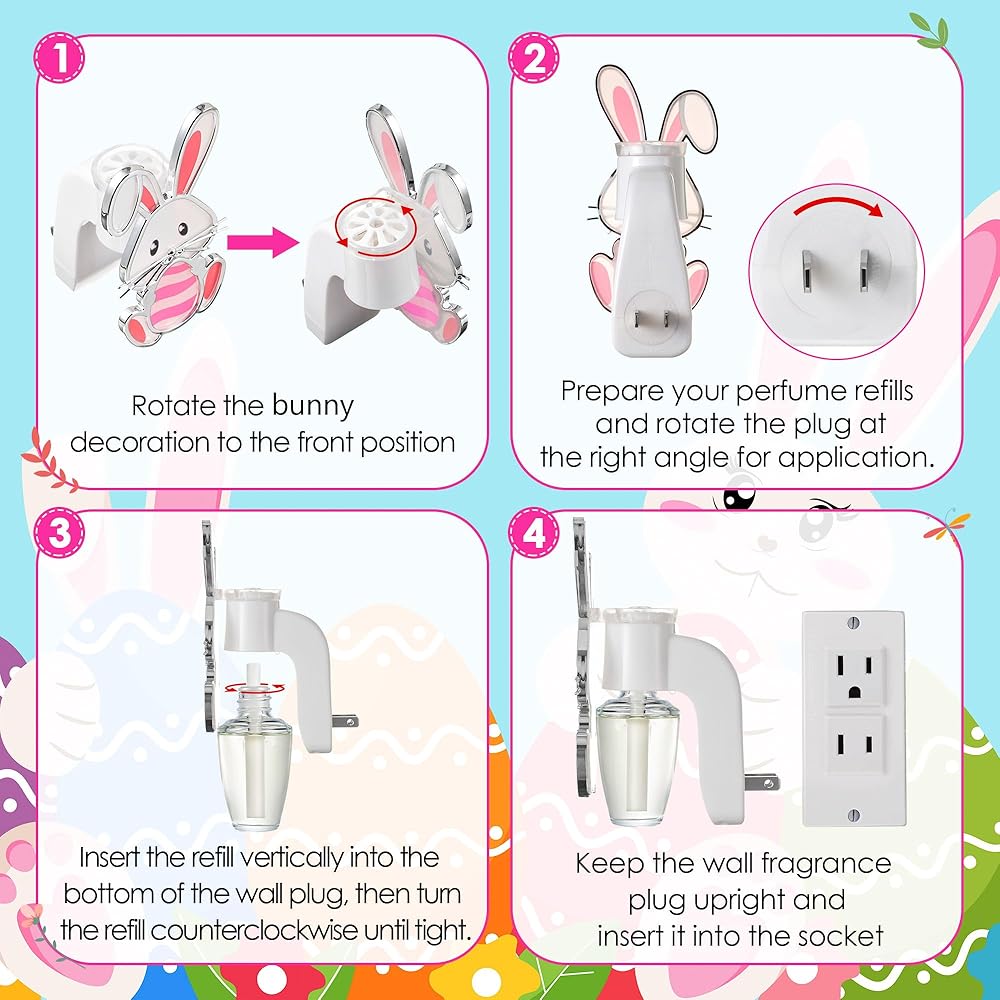 1

Rotate the bunny decoration to the front position

2

Prepare your perfume refills and rotate the plug at the right angle for application.

3

Insert the refill vertically into the bottom of the wall plug, then turn the refill counterclockwise until tight.

4

Keep the wall fragrance plug upright and insert it into the socket