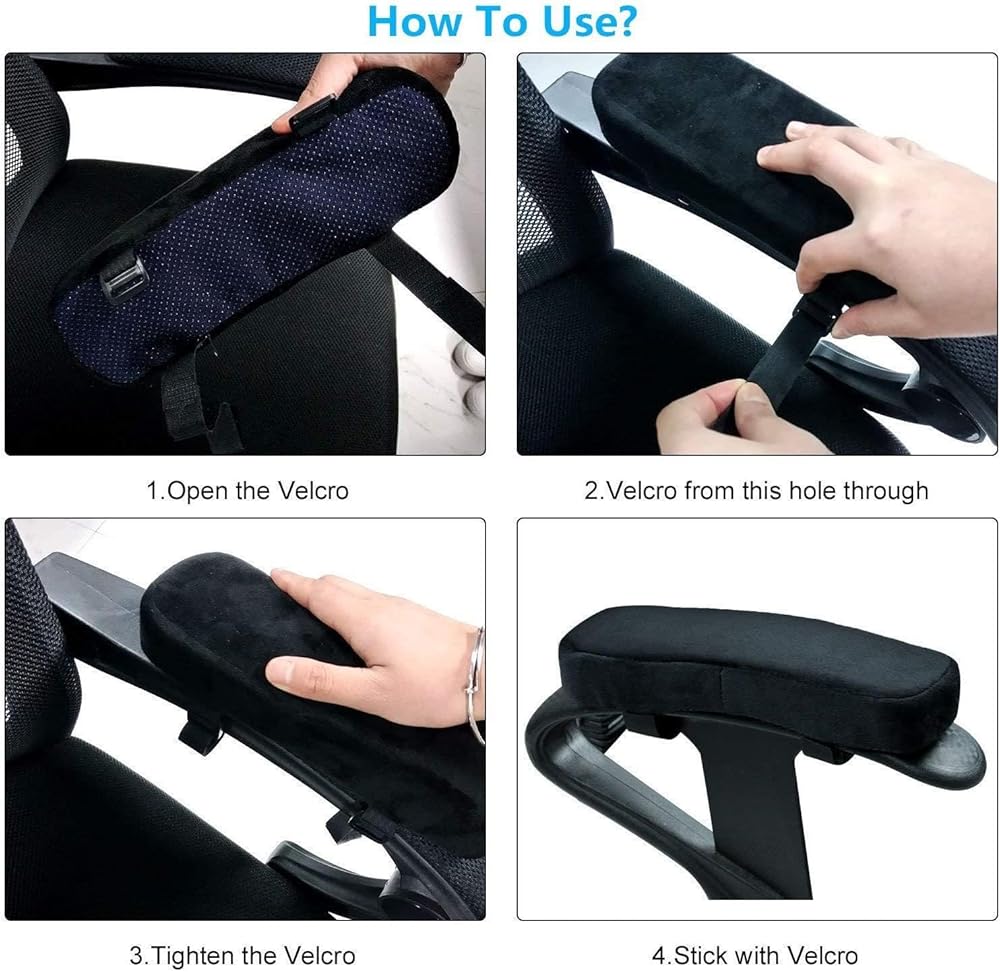 How To Use?

1.Open the Velcro

2.Velcro from this hole through

3.Tighten the Velcro

4.Stick with Velcro