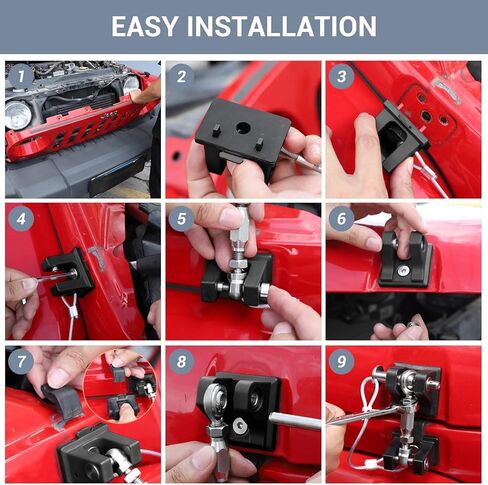 EASY INSTALLATION

1

2

3

4

5

6

7

8

9