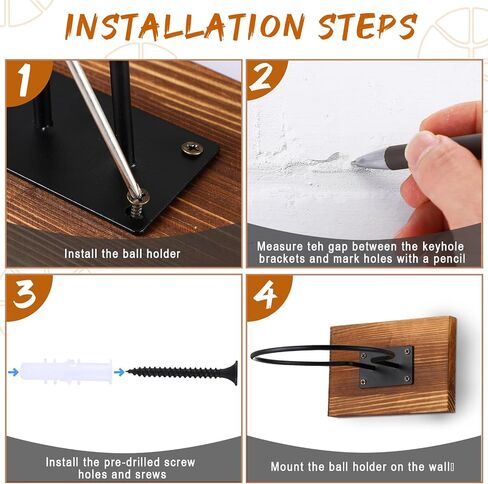 INSTALLATION STEPS

1

Install the ball holder

2

Measure teh gap between the keyhole brackets and mark holes with a pencil

3

Install the pre-drilled screw holes and srews

4

Mount the ball holder on the wall