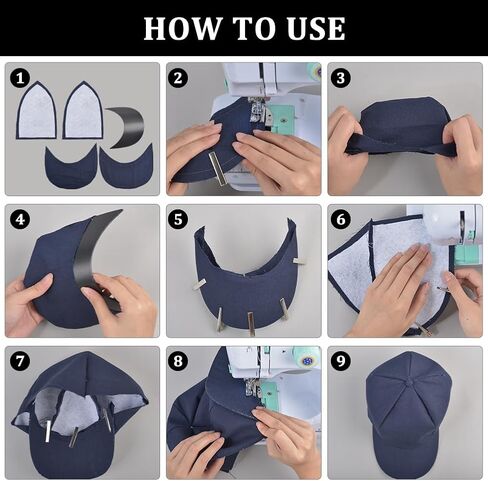 HOW TO USE

1

2

3

4

5

6

7

8

9