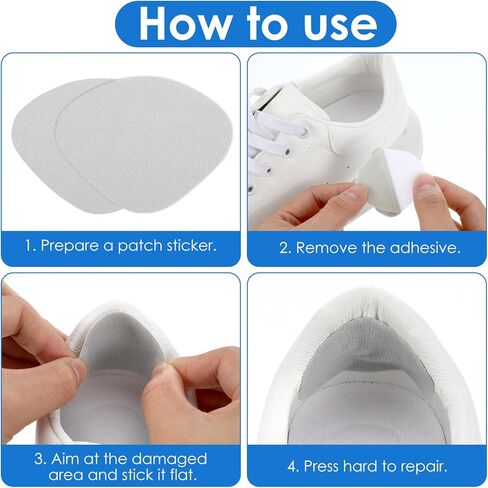 How to use

1. Prepare a patch sticker.

2. Remove the adhesive.

3. Aim at the damaged area and stick it flat.

4. Press hard to repair.