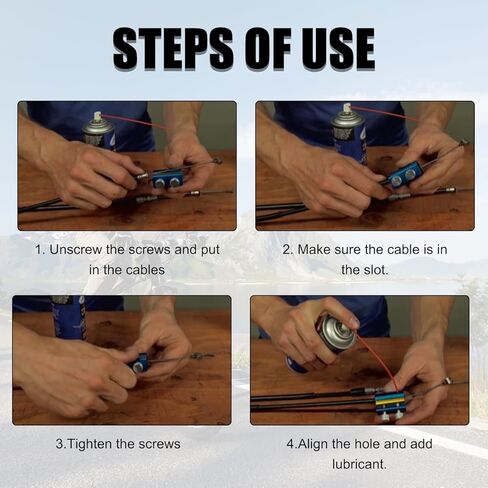 STEPS OF USE

1. Unscrew the screws and put in the cables

2. Make sure the cable is in the slot.

3.Tighten the screws

4.Align the hole and add lubricant.