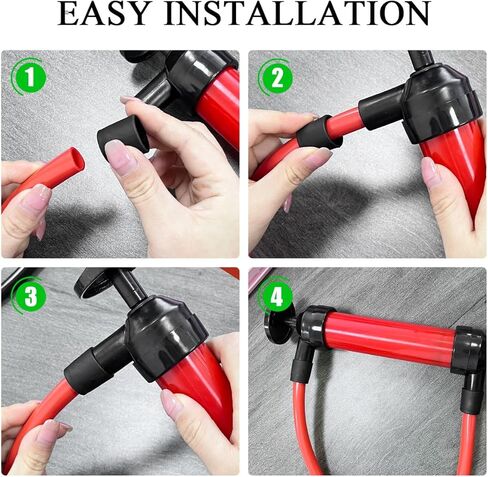 EASY INSTALLATION

1

2

3

4