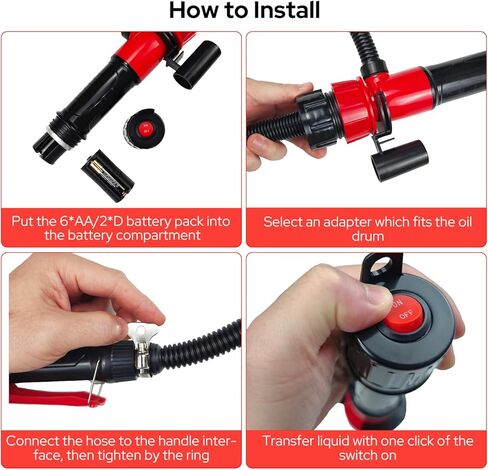 How to Install

Put the 6*AA/2*D battery pack into the battery compartment

Select an adapter which fits the oil drum

Connect the hose to the handle interface, then tighten by the ring

ON OFF

Transfer liquid with one click of the switch on