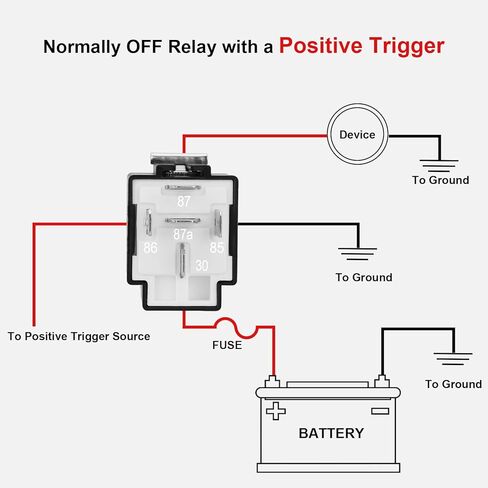 Normally OFF Relay with a Positive Trigger

Device

To Ground

87

87a

86

85

30

To Ground

To Positive Trigger Source

FUSE

To Ground

BATTERY