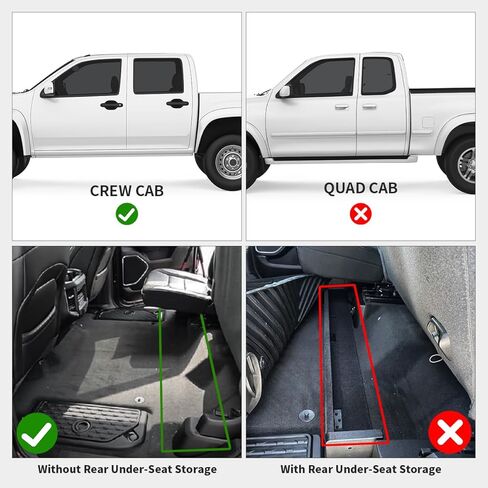 CREW CAB

QUAD CAB

Without Rear Under-Seat Storage

With Rear Under-Seat Storage