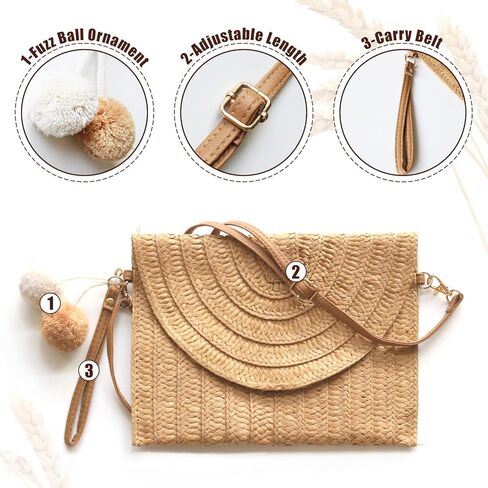 1-Fuzz Ball Ornament

2-Adjustable Length

3-Carry Belt

2

1

3