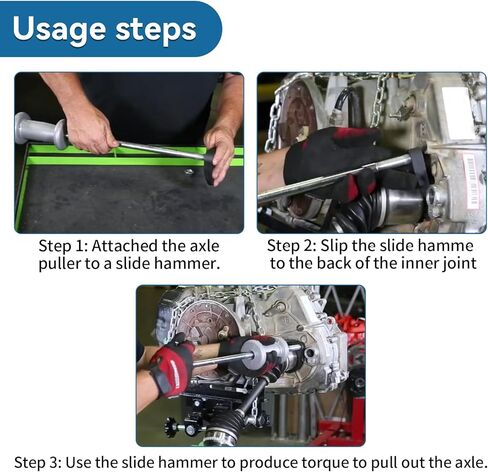 Usage steps

Step 1: Attached the axle puller to a slide hammer.

Step 2: Slip the slide hamme to the back of the inner joint

Step 3: Use the slide hammer to produce torque to pull out the axle.