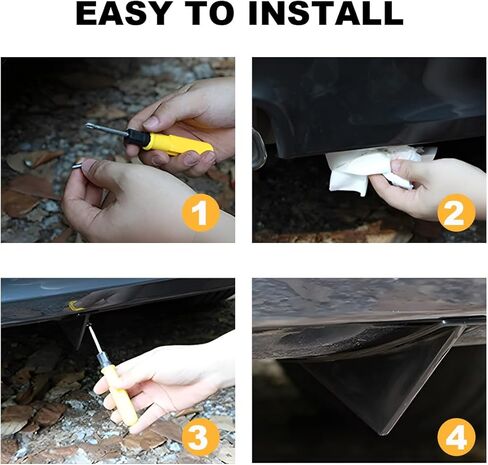 EASY TO INSTALL

1

2

3

4