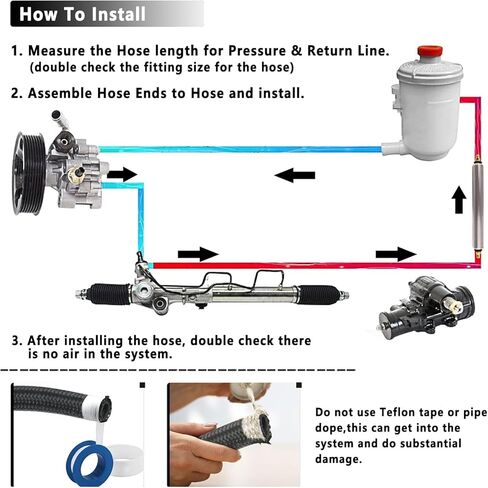 How To Install

1. Measure the Hose length for Pressure & Return Line.
(double check the fitting size for the hose)

2. Assemble Hose Ends to Hose and install.

3. After installing the hose, double check there is no air in the system.

Do not use Teflon tape or pipe dope,this can get into the system and do substantial damage.