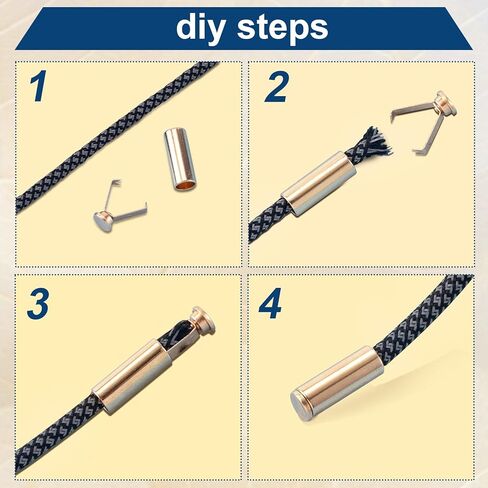 diy steps

1

2

3

4