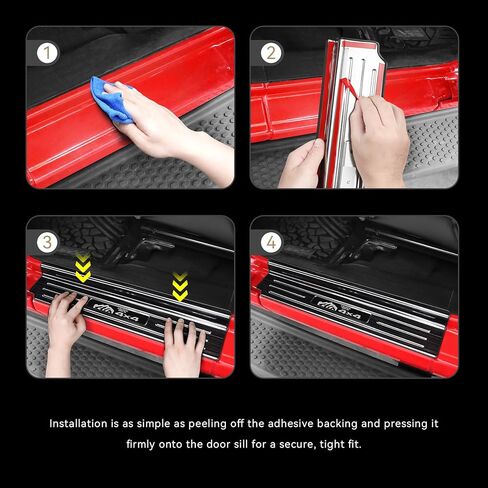 1

2

3

4x4

4

4x4

Installation is as simple as peeling off the adhesive backing and pressing it firmly onto the door sill for a secure, tight fit.