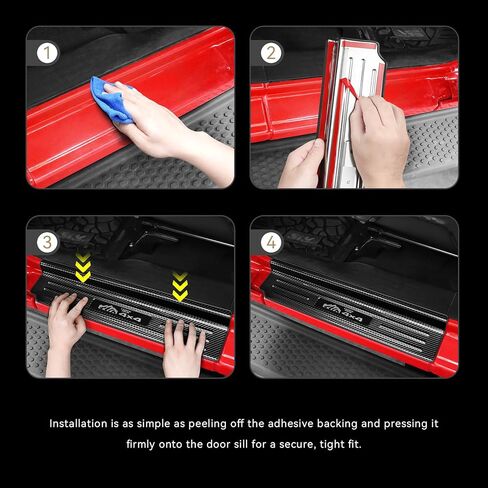 1

2

3

4x4

4

4x4

Installation is as simple as peeling off the adhesive backing and pressing it firmly onto the door sill for a secure, tight fit.