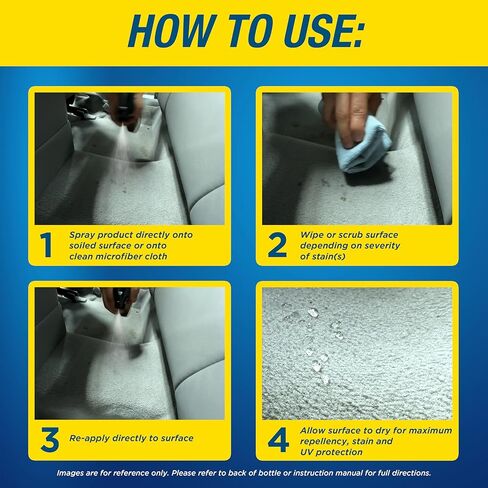 HOW TO USE:

1 Spray product directly onto soiled surface or onto clean microfiber cloth

2 Wipe or scrub surface depending on severity of stain(s)

3 Re-apply directly to surface

4 Allow surface to dry for maximum repellency, stain and UV protection

Images are for reference only. Please refer to back of bottle or instruction manual for full directions.