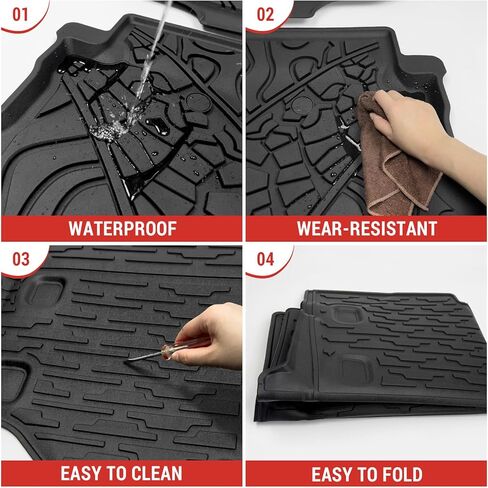 01

WATERPROOF

02

WEAR-RESISTANT

03

EASY TO CLEAN

04

EASY TO FOLD