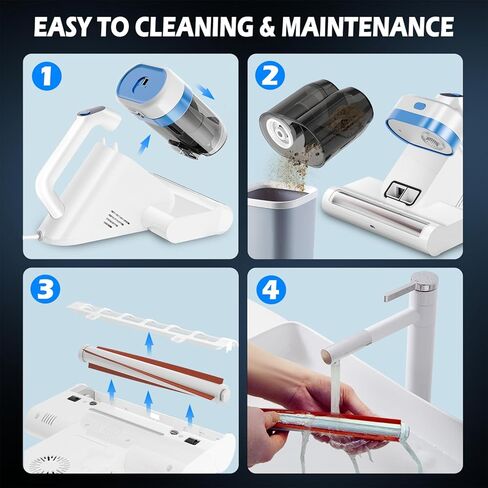 EASY TO CLEANING & MAINTENANCE

1

2

3

4