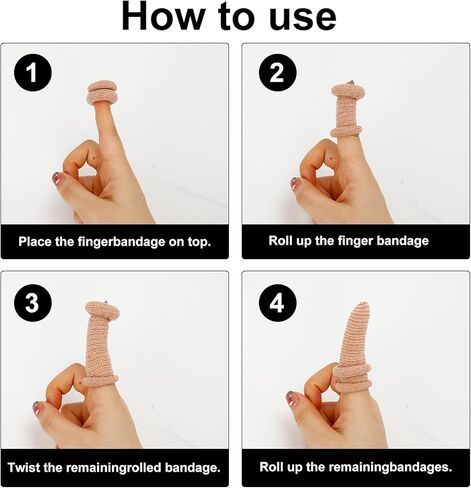 How to use

1

Place the fingerbandage on top.

2

Roll up the finger bandage

3

Twist the remainingrolled bandage.

4

Roll up the remainingbandages.